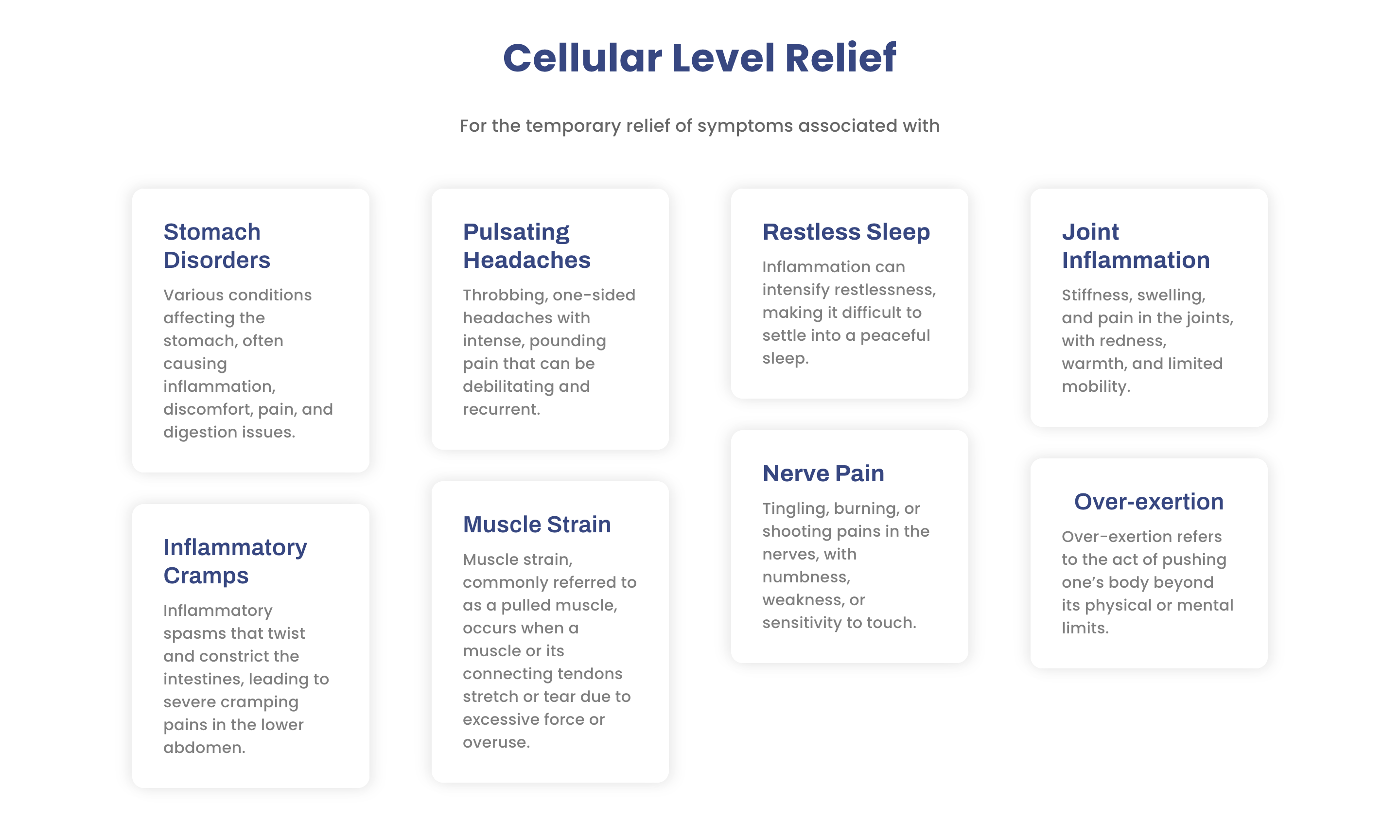 Cellular Level Relief

For the temporary relief of symptoms associated with

Stomach Disorders

Various conditions affecting the stomach, often causing inflammation, discomfort, pain, and digestion issues.

Inflammatory Cramps

Inflammatory spasms that twist and constrict the intestines, leading to severe cramping pains in the lower abdomen.

Pulsating Headaches

Throbbing, one-sided headaches with intense, pounding pain that can be debilitating and recurrent.

Muscle Strain

Muscle strain, commonly referred to as a pulled muscle, occurs when a muscle or its connecting tendons stretch or tear due to excessive force or overuse.

Restless Sleep

Inflammation can intensify restlessness, making it difficult to settle into a peaceful sleep.

Nerve Pain

Tingling, burning, or shooting pains in the nerves, with numbness, weakness, or sensitivity to touch.

Joint Inflammation

Stiffness, swelling, and pain in the joints, with redness, warmth, and limited mobility.

Over-exertion

Over-exertion refers to the act of pushing one's body beyond its physical or mental limits.